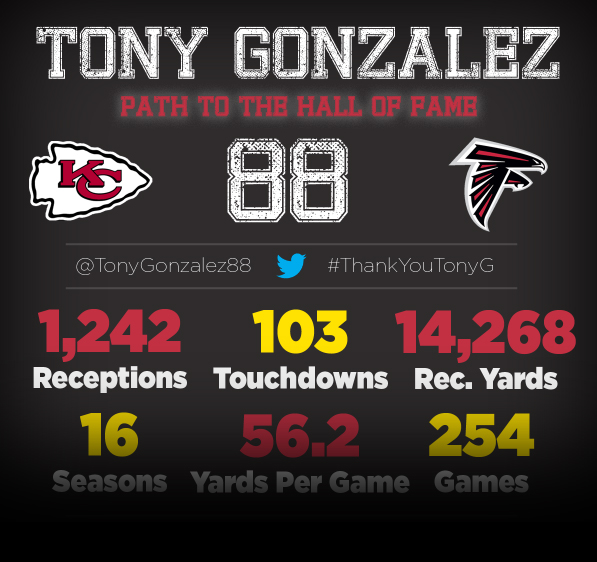 TONY GONZALEZ
PATH TO THE HALL OF FAME

KC

88

@TonyGonzalez88 #ThankYouTonyG

1,242
Receptions

103
Touchdowns

14,268
Rec. Yards

16
Seasons

56.2
Yards Per Game

254
Games